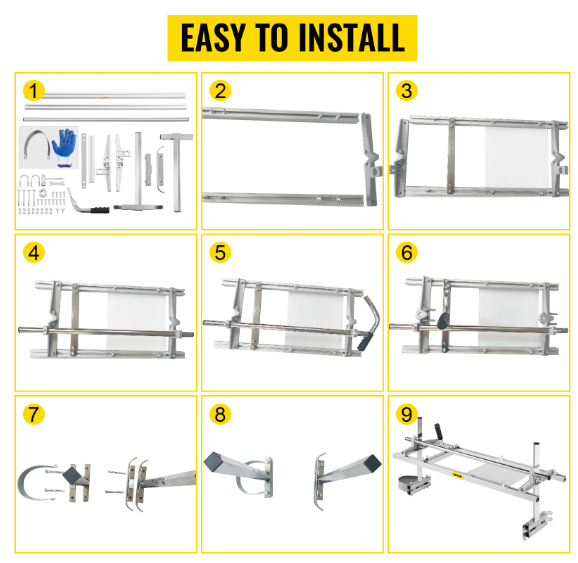 EASY TO INSTALL

1

2

3

4

5

6

7

8

9